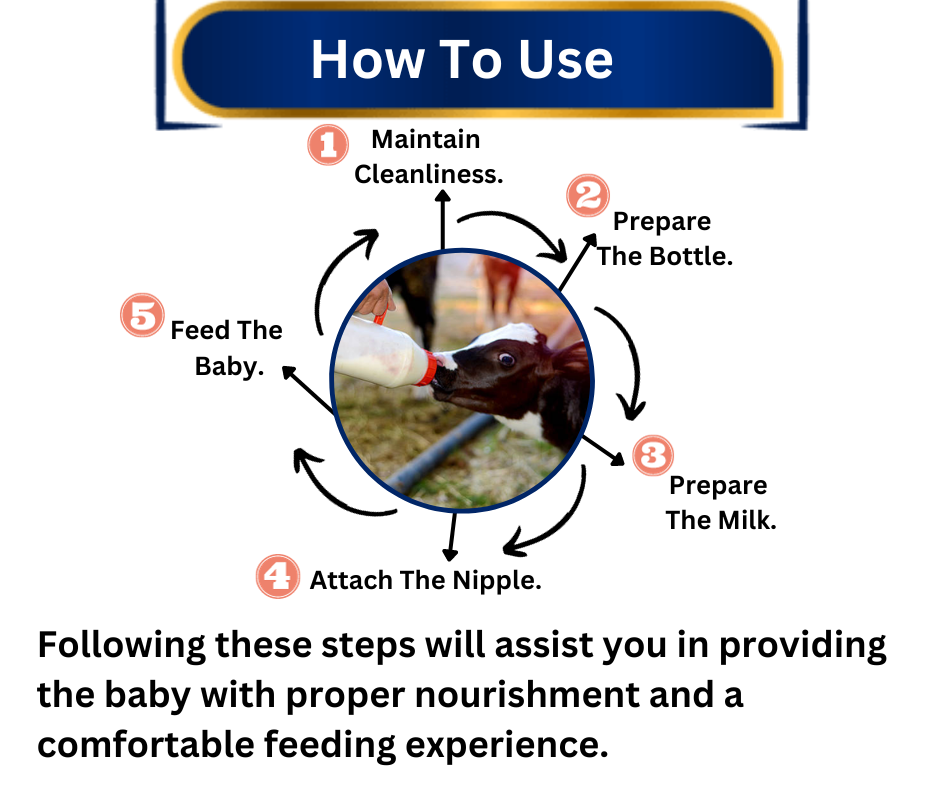 How To Use

1 Maintain Cleanliness.

2 Prepare The Bottle.

3 Prepare The Milk.

4 Attach The Nipple.

5 Feed The Baby.

Following these steps will assist you in providing the baby with proper nourishment and a comfortable feeding experience.